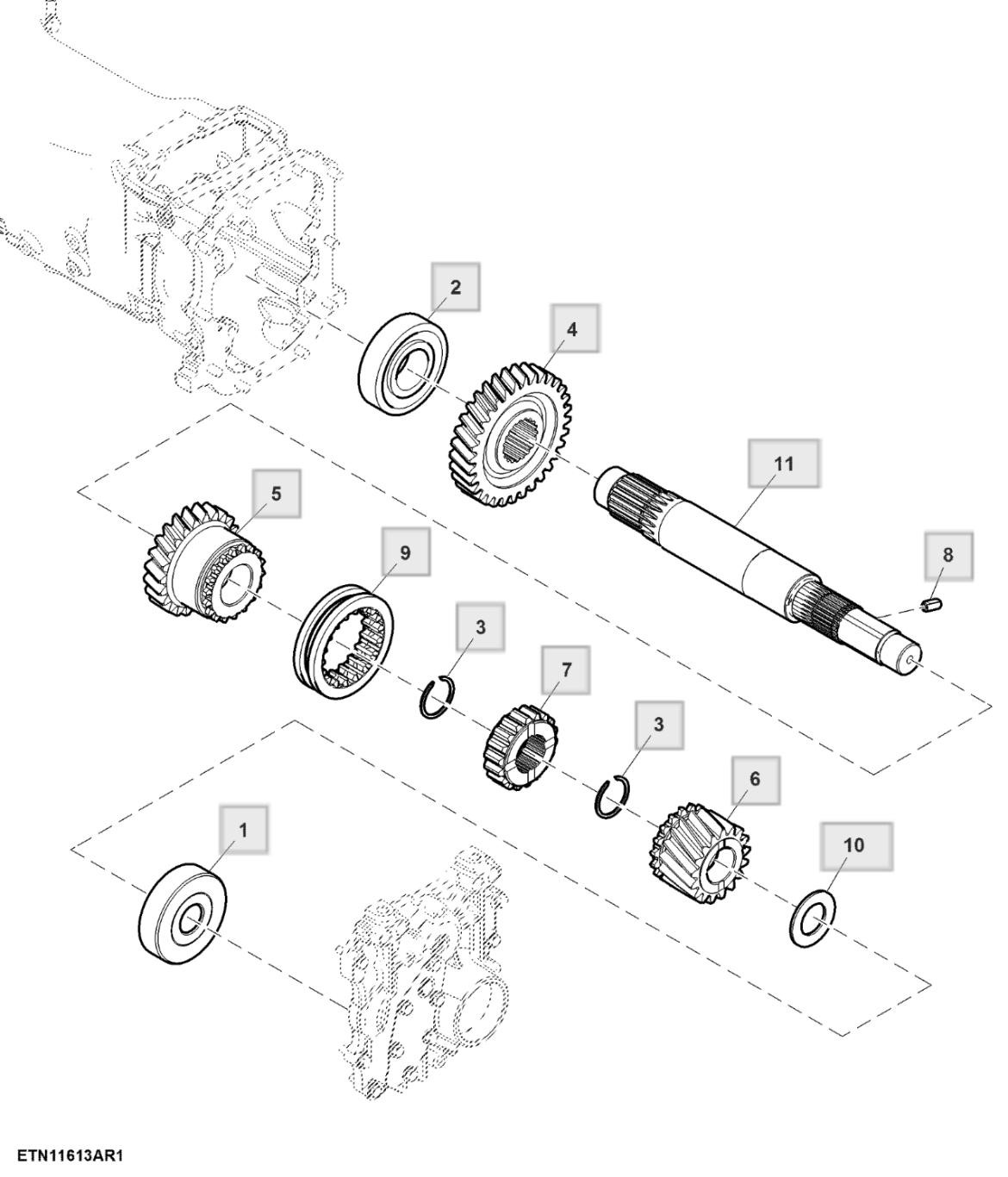 2
4
11
5
9
8
3
7
3
6
1
10
ETN11613AR1